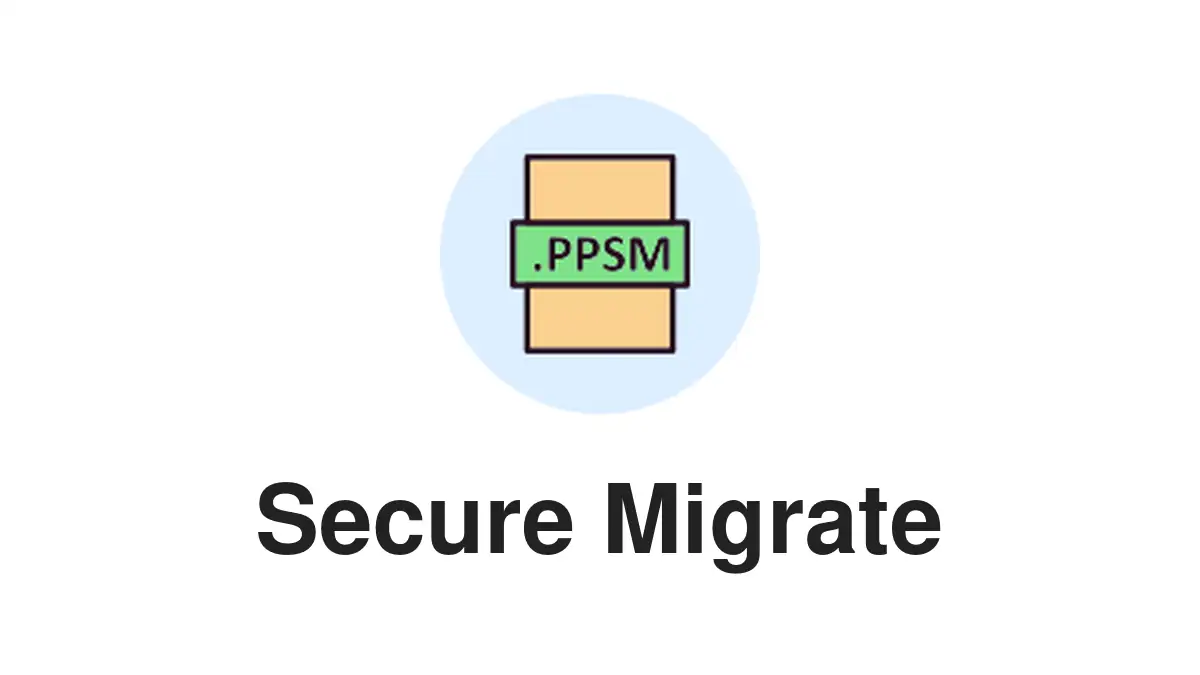 .PPSM

Secure Migrate