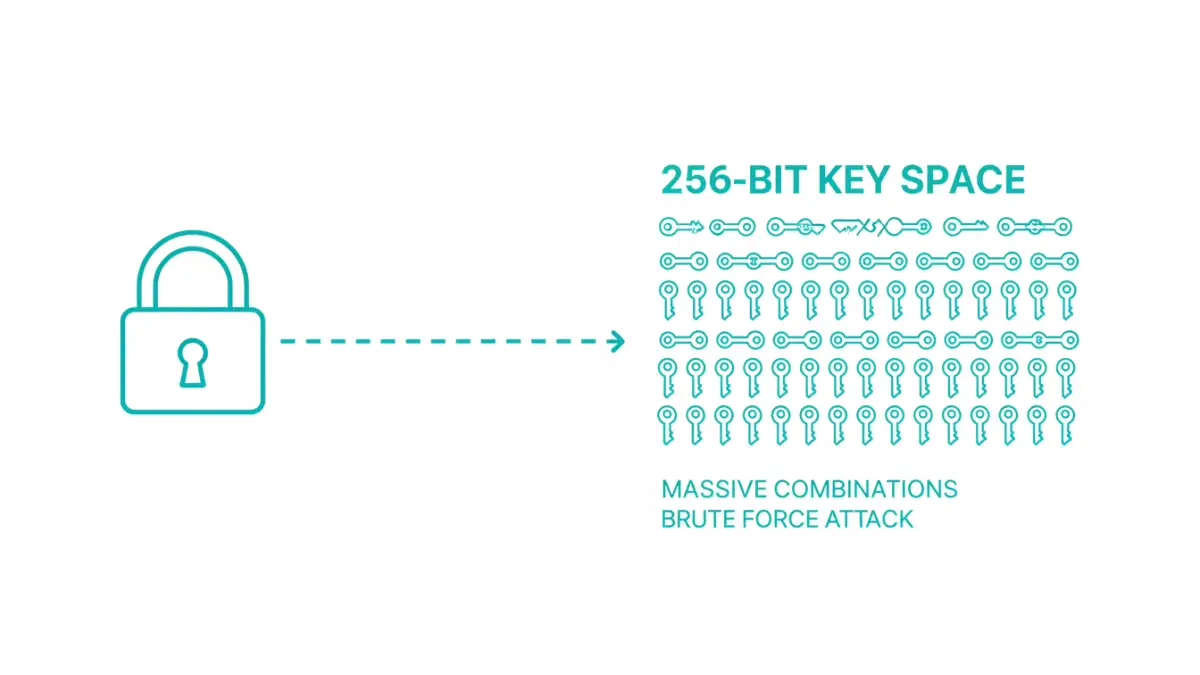 256-BIT KEY SPACE

MASSIVE COMBINATIONS
BRUTE FORCE ATTACK