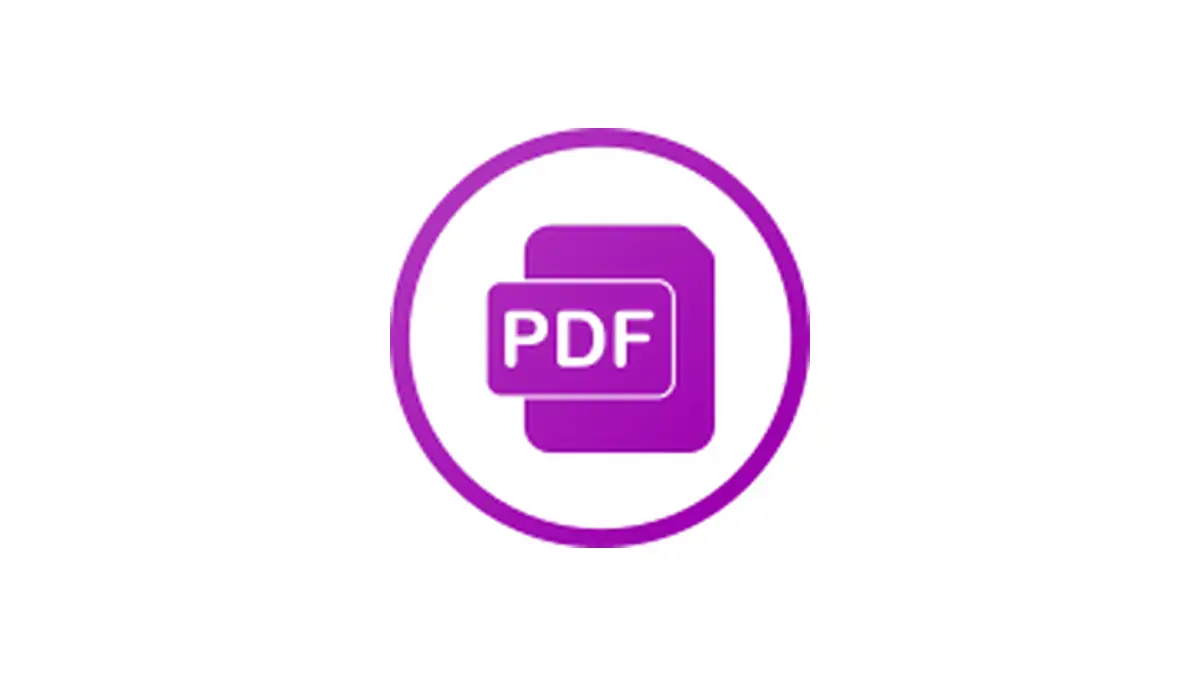 PDF