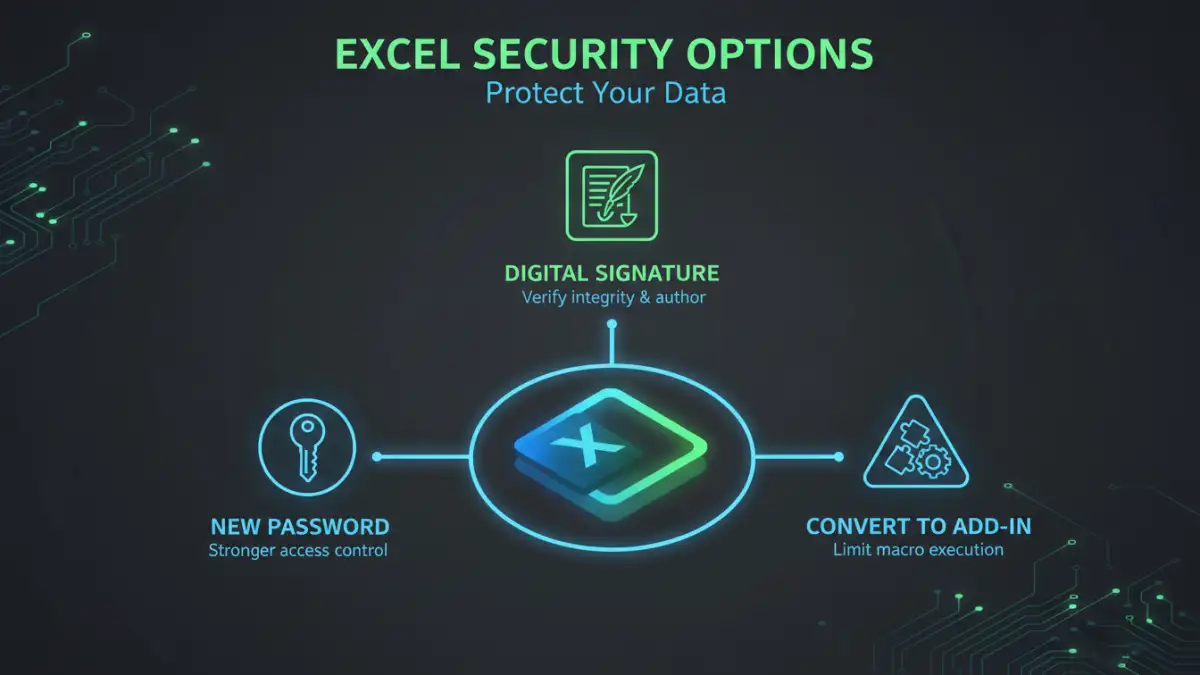 EXCEL SECURITY OPTIONS
Protect Your Data

DIGITAL SIGNATURE
Verify integrity & author

X

NEW PASSWORD
Stronger access control

CONVERT TO ADD-IN
Limit macro execution