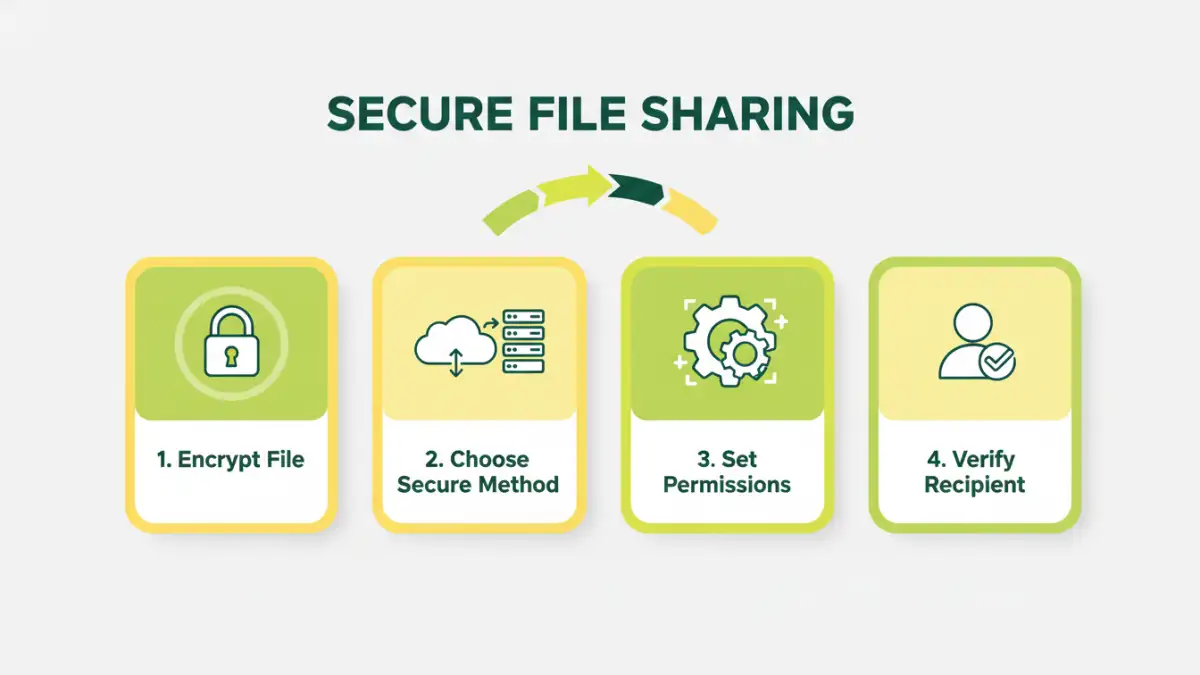 SECURE FILE SHARING

1. Encrypt File

2. Choose Secure Method

3. Set Permissions

4. Verify Recipient