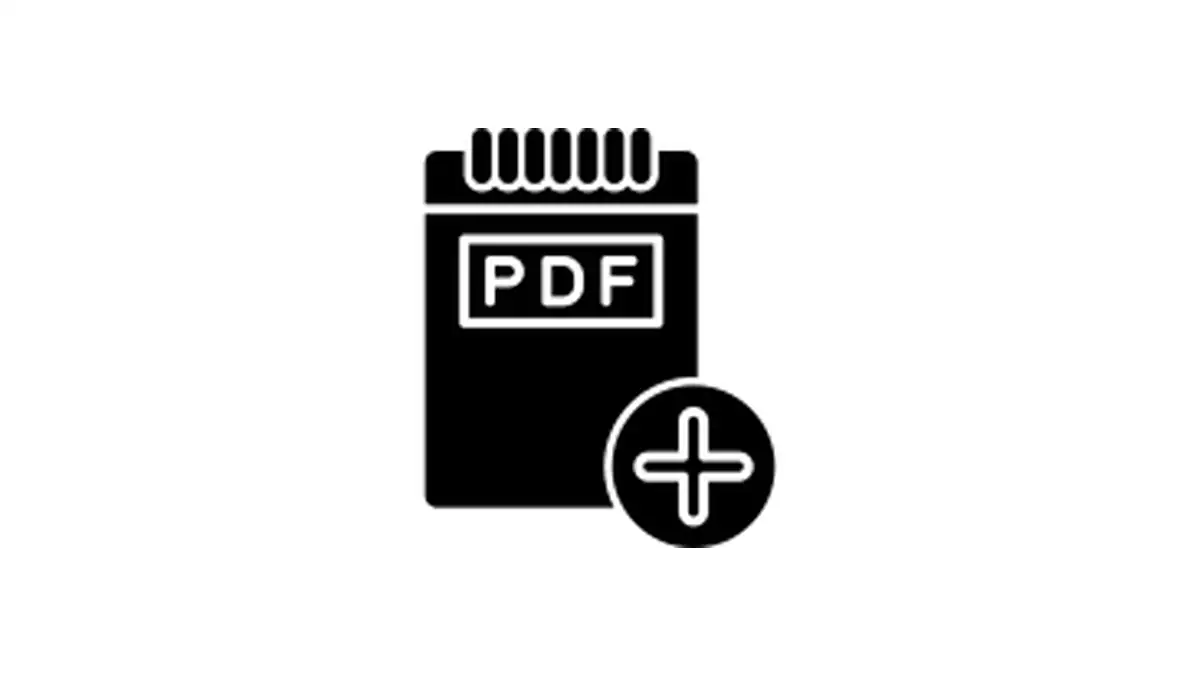 PDF