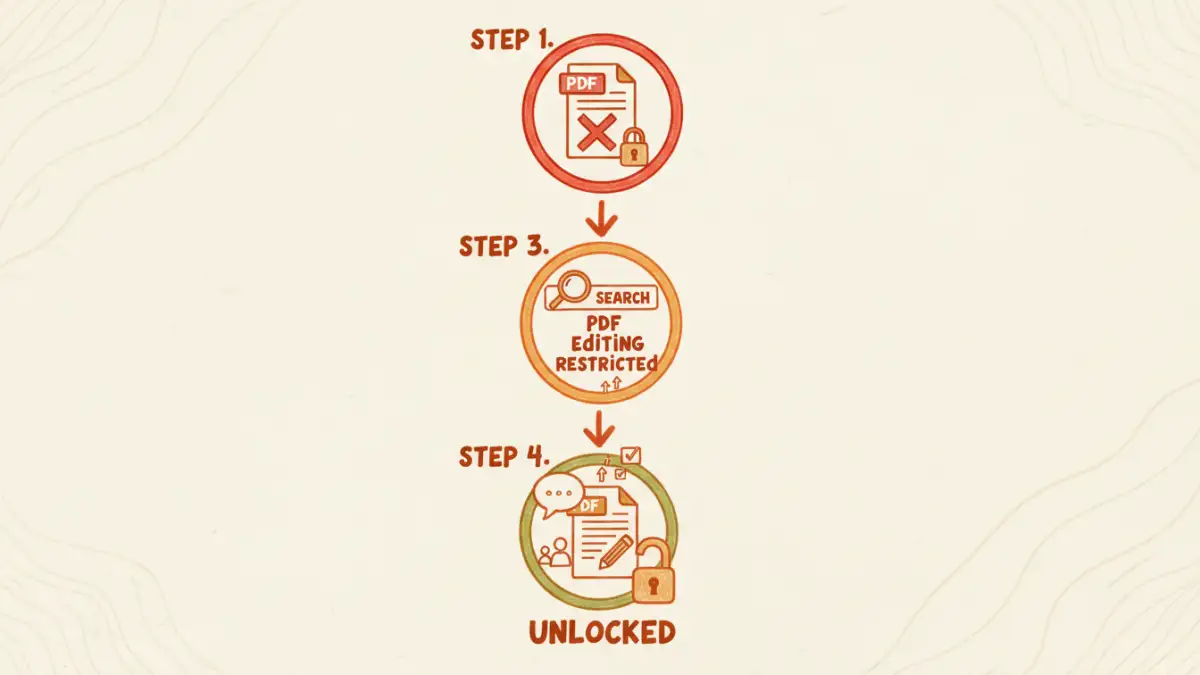 STEP 1.

PDF

STEP 3.

SEARCH

PDF
EDITING
RESTRICTED

STEP 4.

PDF

UNLOCKED