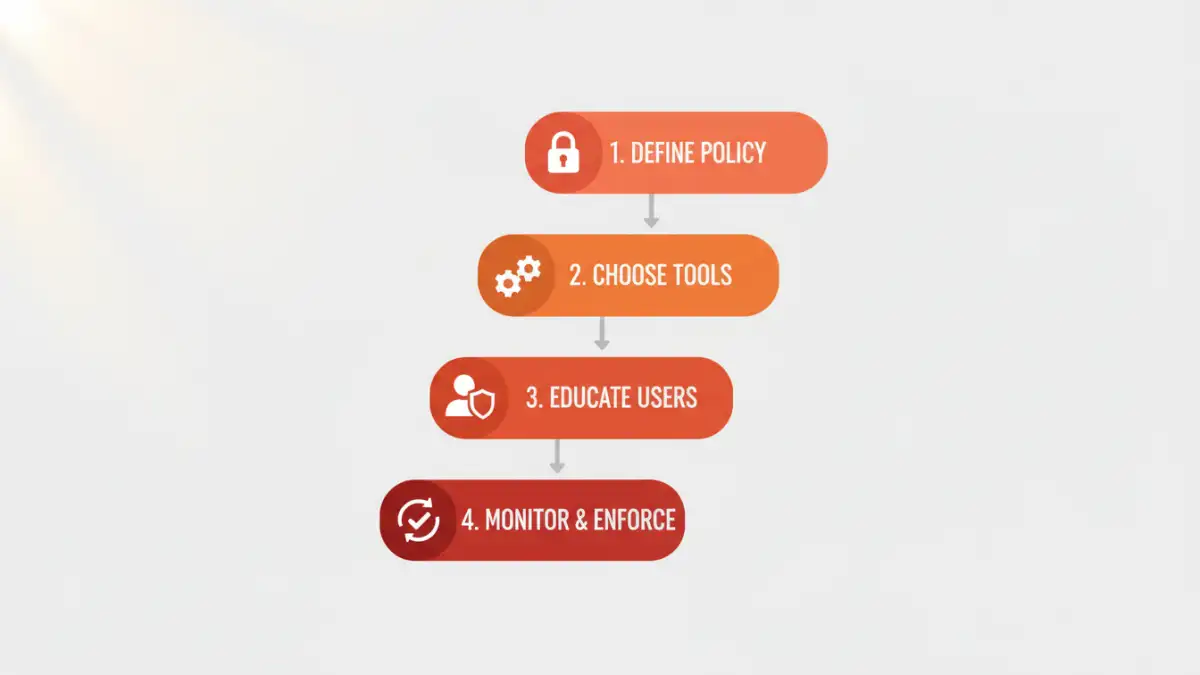 1. DEFINE POLICY

2. CHOOSE TOOLS

3. EDUCATE USERS

4. MONITOR & ENFORCE